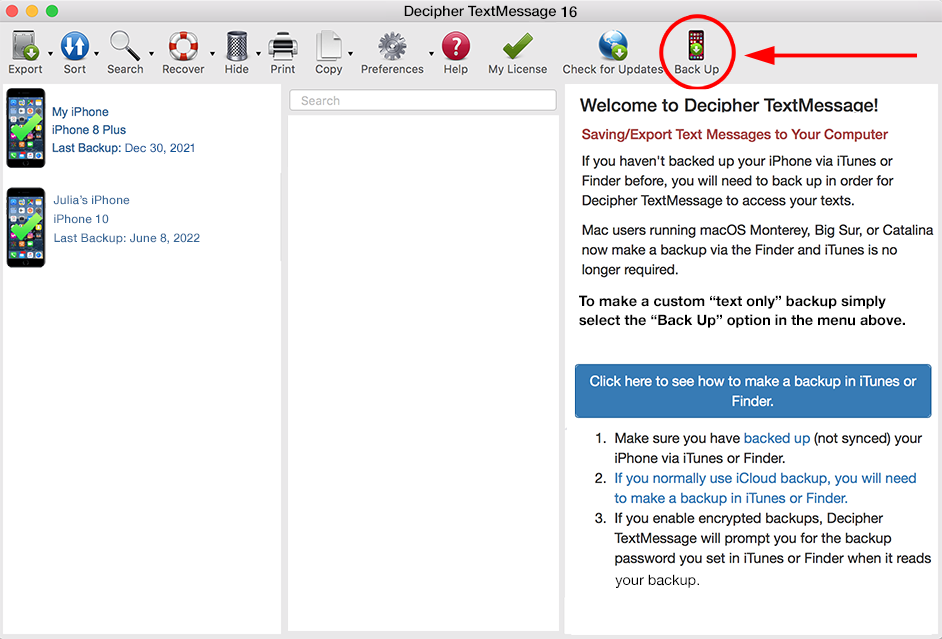 Decipher TextMessage 16

Export Sort Search Recover Hide Print Copy Preferences Help My License Check for Updates Back Up

My iPhone
iPhone 8 Plus
Last Backup: Dec 30, 2021

Julia's iPhone
iPhone 10
Last Backup: June 8, 2022

Search

Welcome to Decipher TextMessage!

Saving/Export Text Messages to Your Computer

If you haven't backed up your iPhone via iTunes or Finder before, you will need to back up in order for Decipher TextMessage to access your texts.

Mac users running macOS Monterey, Big Sur, or Catalina now make a backup via the Finder and iTunes is no longer required.

To make a custom "text only" backup simply select the "Back Up" option in the menu above.

Click here to see how to make a backup in iTunes or Finder.

1. Make sure you have backed up (not synced) your iPhone via iTunes or Finder.
2. If you normally use iCloud backup, you will need to make a backup in iTunes or Finder.
3. If you enable encrypted backups, Decipher TextMessage will prompt you for the backup password you set in iTunes or Finder when it reads your backup.